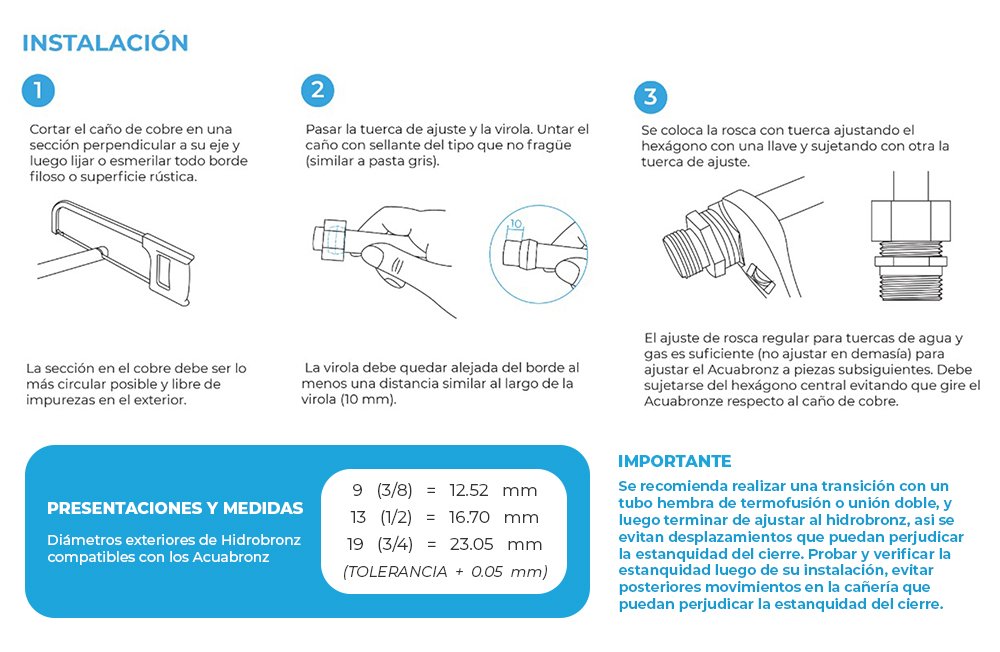 INSTALACIÓN

1

Cortar el caño de cobre en una sección perpendicular a su eje y luego lijar o esmerilar todo borde filoso o superficie rústica.

La sección en el cobre debe ser lo más circular posible y libre de impurezas en el exterior.

2

Pasar la tuerca de ajuste y la virola. Untar el caño con sellante del tipo que no fragüe (similar a pasta gris).

10

La virola debe quedar alejada del borde al menos una distancia similar al largo de la virola (10 mm).

3

Se coloca la rosca con tuerca ajustando el hexágono con una llave y sujetando con otra la tuerca de ajuste.

El ajuste de rosca regular para tuercas de agua y gas es suficiente (no ajustar en demasía) para ajustar el Acuabronz a piezas subsiguientes. Debe sujetarse del hexágono central evitando que gire el Acuabronze respecto al caño de cobre.

PRESENTACIONES Y MEDIDAS

Diámetros exteriores de Hidrobronz compatibles con los Acuabronz

9 (3/8) = 12.52 mm
13 (1/2) = 16.70 mm
19 (3/4) = 23.05 mm
(TOLERANCIA + 0.05 mm)

IMPORTANTE

Se recomienda realizar una transición con un tubo hembra de termofusión o unión doble, y luego terminar de ajustar al hidrobronz, asi se evitan desplazamientos que puedan perjudicar la estanquidad del cierre. Probar y verificar la estanquidad luego de su instalación, evitar posteriores movimientos en la cañería que puedan perjudicar la estanquidad del cierre.