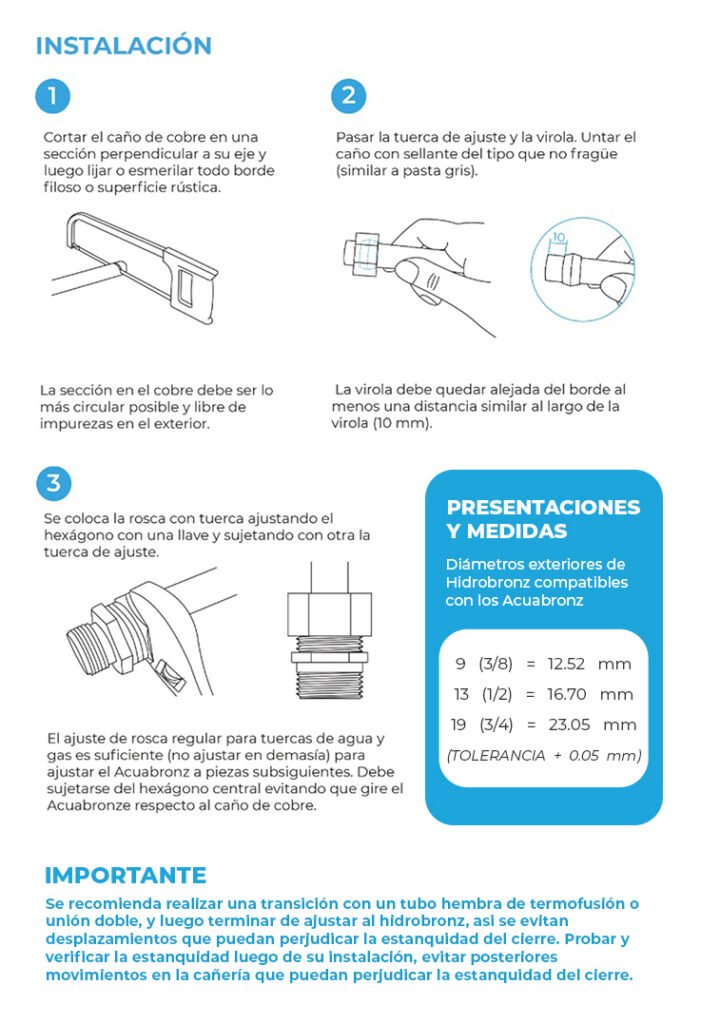 INSTALACIÓN

1

Cortar el caño de cobre en una sección perpendicular a su eje y luego lijar o esmerilar todo borde filoso o superficie rústica.

La sección en el cobre debe ser lo más circular posible y libre de impurezas en el exterior.

2

Pasar la tuerca de ajuste y la virola. Untar el caño con sellante del tipo que no fragüe (similar a pasta gris).

10

La virola debe quedar alejada del borde al menos una distancia similar al largo de la virola (10 mm).

3

Se coloca la rosca con tuerca ajustando el hexágono con una llave y sujetando con otra la tuerca de ajuste.

El ajuste de rosca regular para tuercas de agua y gas es suficiente (no ajustar en demasía) para ajustar el Acuabronz a piezas subsiguientes. Debe sujetarse del hexágono central evitando que gire el Acuabronze respecto al caño de cobre.

PRESENTACIONES Y MEDIDAS

Diámetros exteriores de Hidrobronz compatibles con los Acuabronz

9 (3/8) = 12.52 mm
13 (1/2) = 16.70 mm
19 (3/4) = 23.05 mm
(TOLERANCIA + 0.05 mm)

IMPORTANTE

Se recomienda realizar una transición con un tubo hembra de termofusión o unión doble, y luego terminar de ajustar al hidrobronz, asi se evitan desplazamientos que puedan perjudicar la estanquidad del cierre. Probar y verificar la estanquidad luego de su instalación, evitar posteriores movimientos en la cañería que puedan perjudicar la estanquidad del cierre.